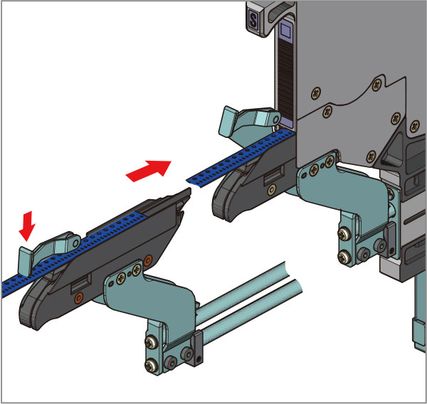 S